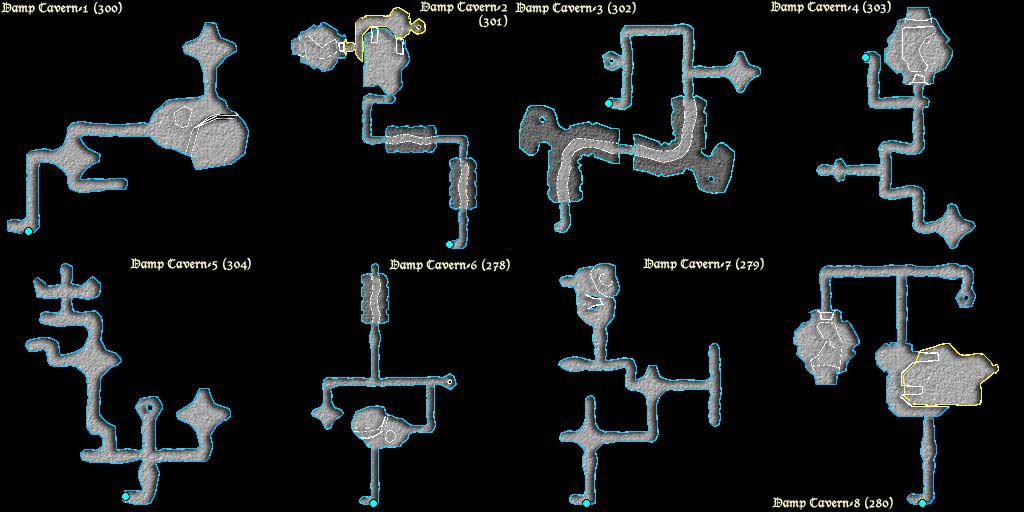 Damp Cavern-1 (300)

Damp Cavern-2 (301)

Damp Cavern-3 (302)

Damp Cavern-4 (303)

Damp Cavern-5 (304)

Damp Cavern-6 (278)

Damp Cavern-7 (279)

Damp Cavern-8 (280)